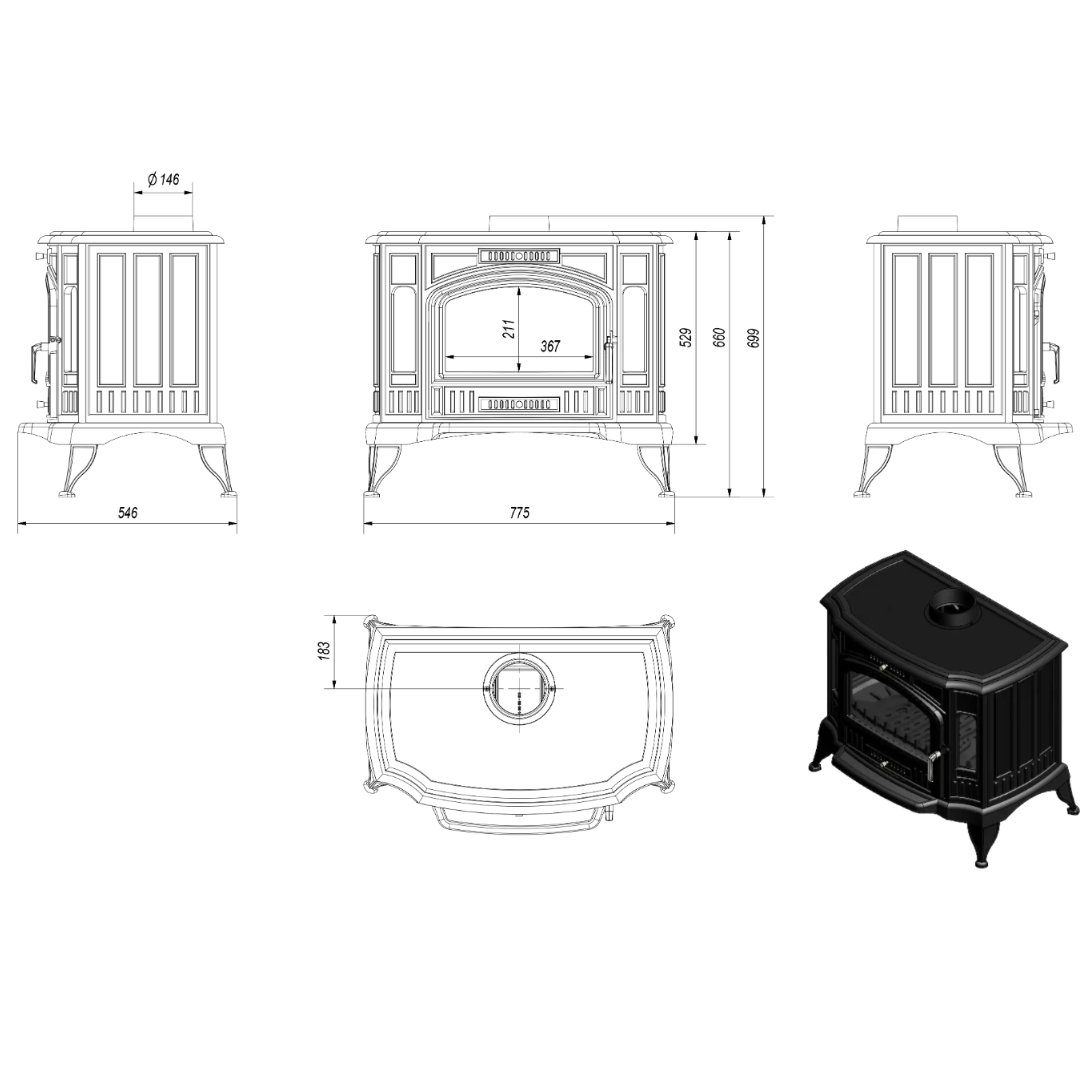 Ø 146

211
367
529
660
699

546
775

183