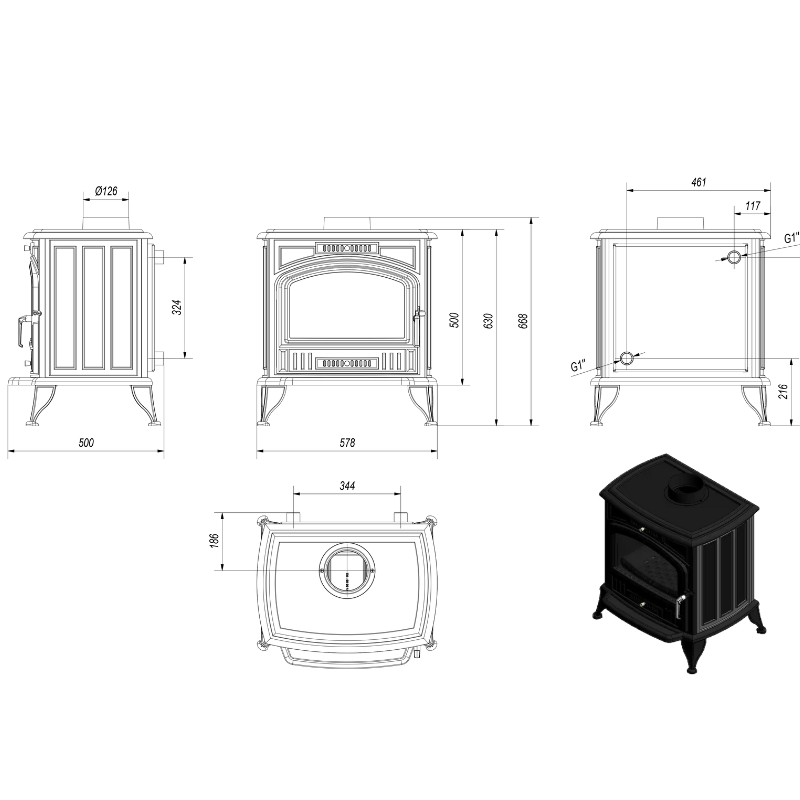 Ø126
324
500
500
630
668
578
461
117
G1"
G1"
216
344
186