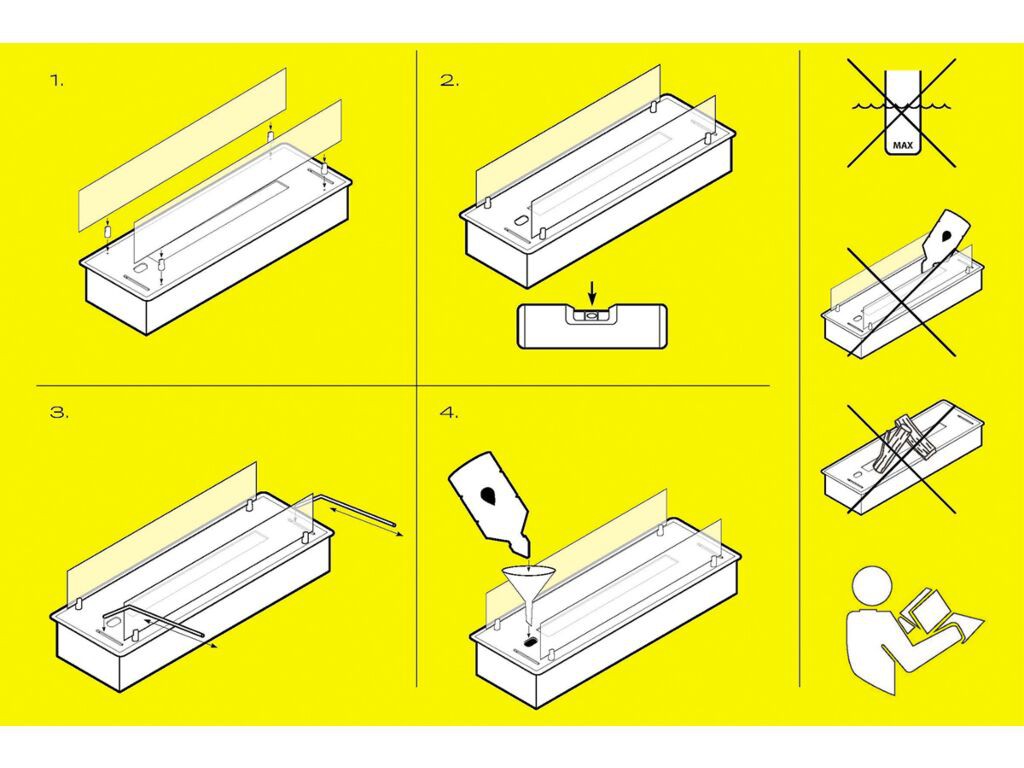 1.

2.

MAX

3.

4.